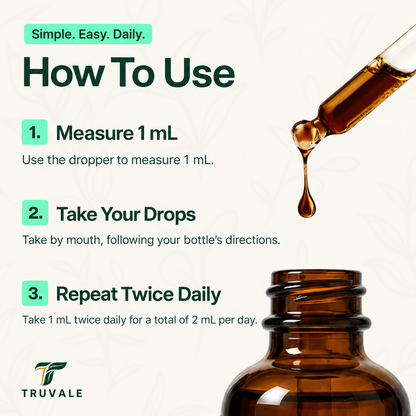 Simple. Easy. Daily.

How To Use

1. Measure 1 mL

Use the dropper to measure 1 mL.

2. Take Your Drops

Take by mouth, following your bottle's directions.

3. Repeat Twice Daily

Take 1 mL twice daily for a total of 2 mL per day.

TRUVALE